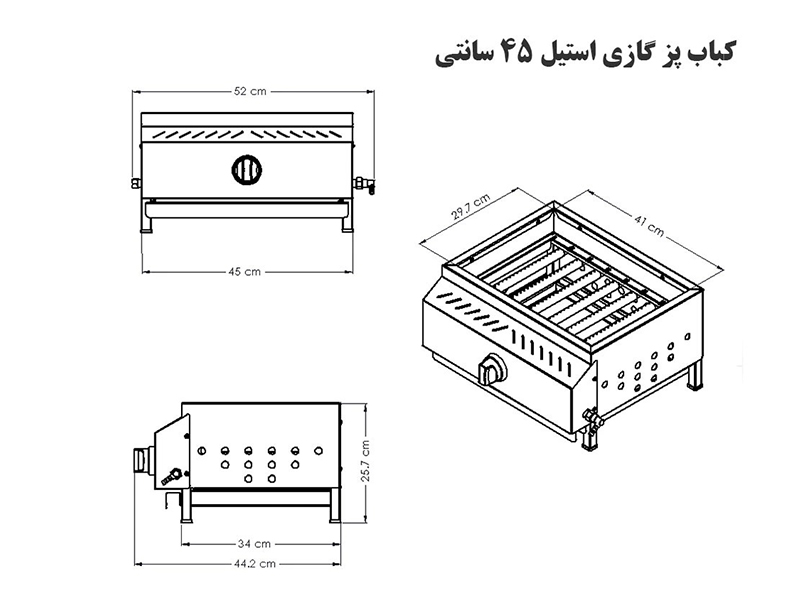 کباب پز گازی استیل ۴۵ سانتی

52 cm

45 cm

29.7 cm

41 cm

25.7 cm

34 cm

44.2 cm