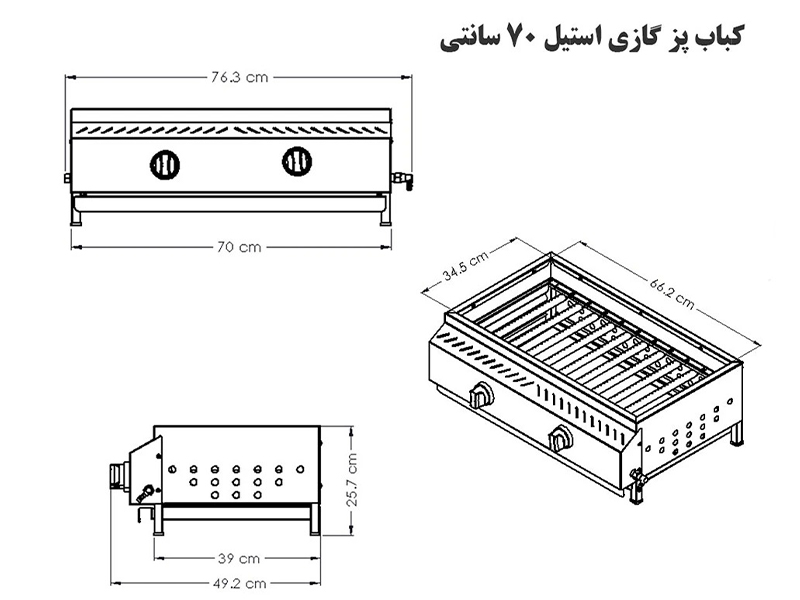 کباب پز گازی استیل ۷۰ سانتی

76.3 cm

70 cm

34.5 cm

66.2 cm

25.7 cm

39 cm

49.2 cm