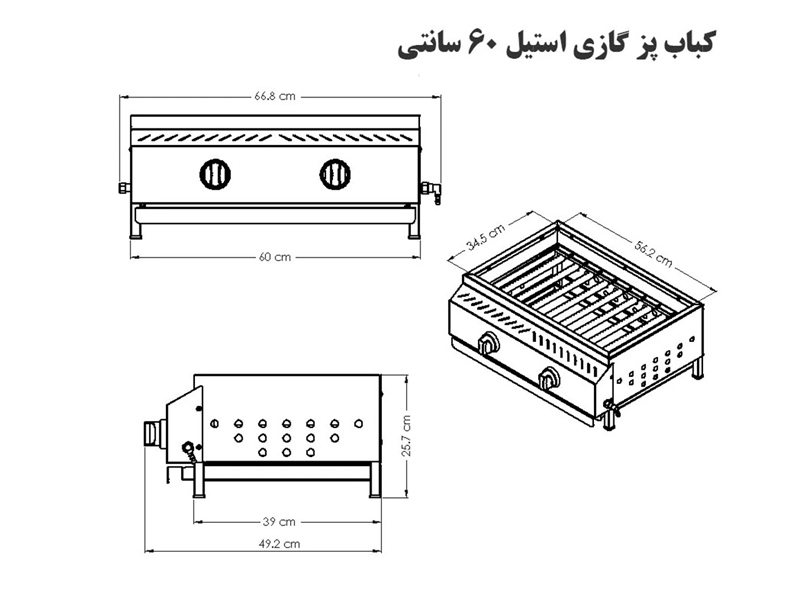 کباب پز گازی استیل ۶۰ سانتی

66.8 cm

60 cm

34.5 cm

56.2 cm

25.7 cm

39 cm

49.2 cm