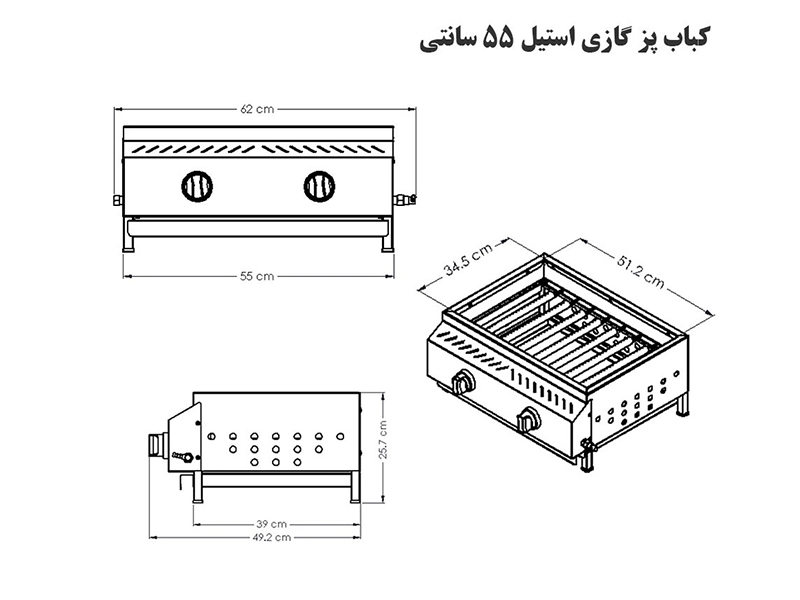 کباب پز گازی استیل ۵۵ سانتی

62 cm

55 cm

34.5 cm

51.2 cm

25.7 cm

39 cm

49.2 cm